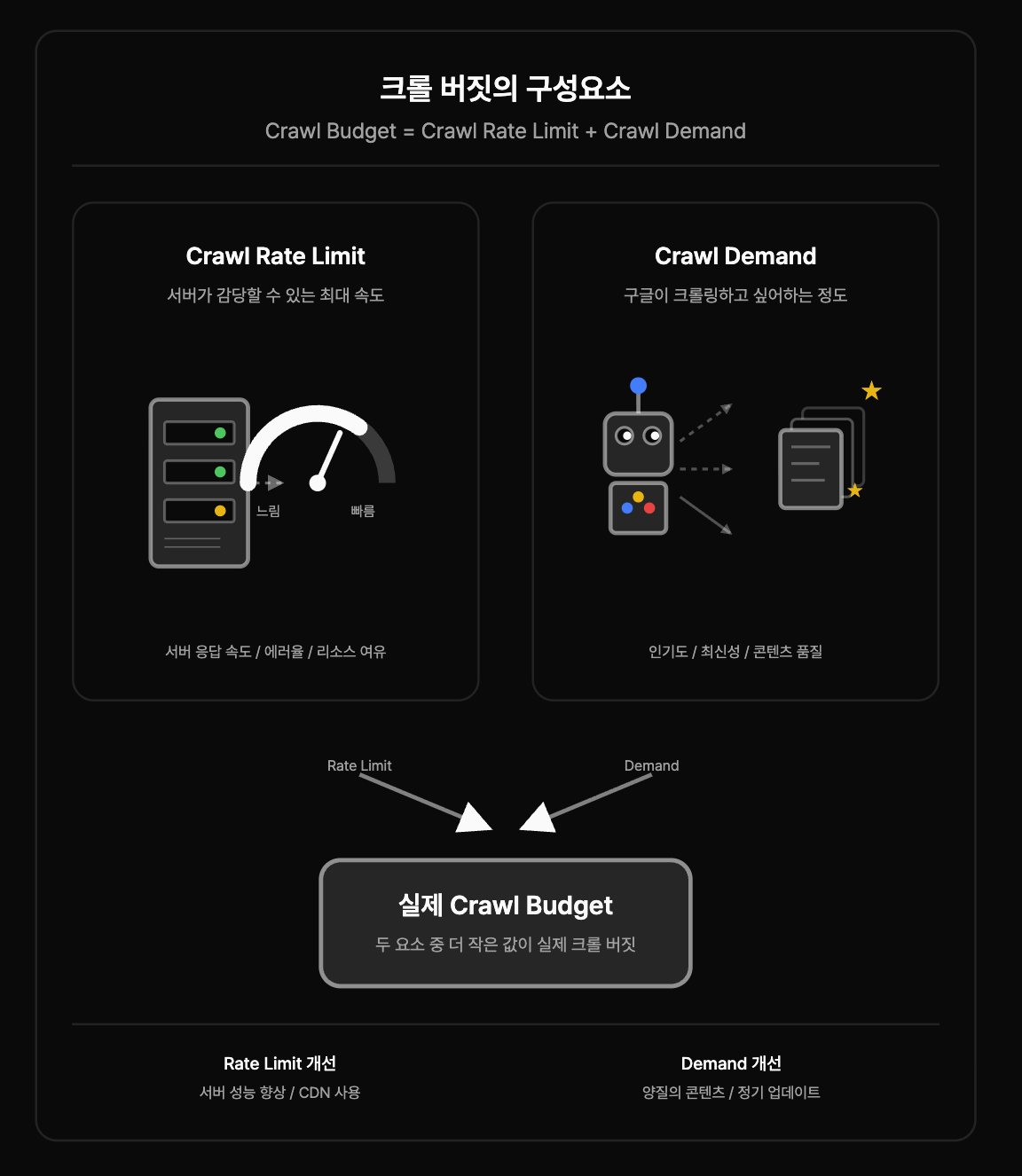 크롤 버짓의 구성요소

Crawl Budget = Crawl Rate Limit + Crawl Demand

Crawl Rate Limit

서버가 감당할 수 있는 최대 속도

느림

빠름

서버 응답 속도 / 에러율 / 리소스 여유

Crawl Demand

구글이 크롤링하고 싶어하는 정도

인기도 / 최신성 / 콘텐츠 품질

Rate Limit

Demand

실제 Crawl Budget

두 요소 중 더 작은 값이 실제 크롤 버짓

Rate Limit 개선

서버 성능 향상 / CDN 사용

Demand 개선

양질의 콘텐츠 / 정기 업데이트